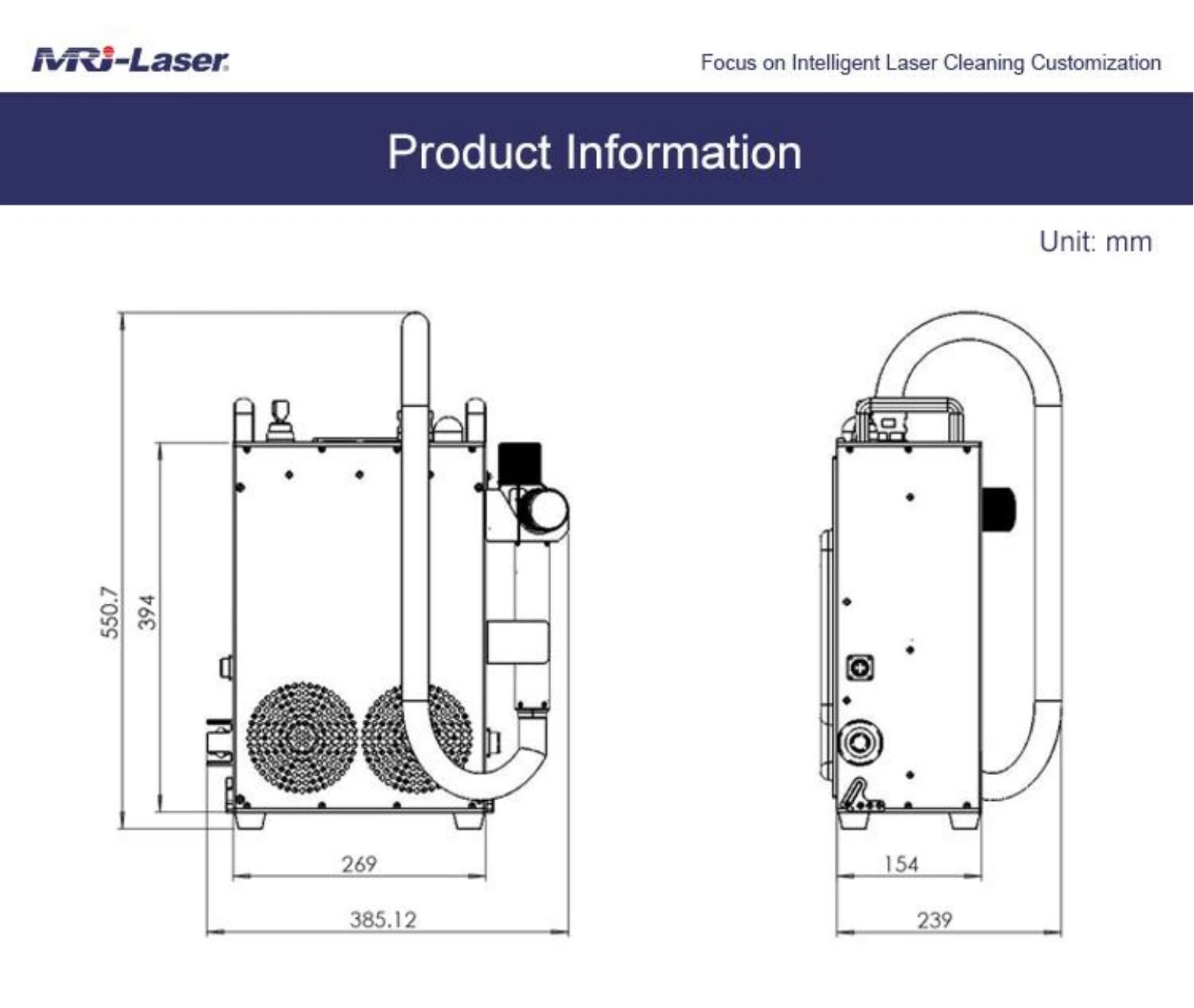 MRJ-Laser

Focus on Intelligent Laser Cleaning Customization

Product Information

Unit: mm

550.7

394

269

385.12

154

239