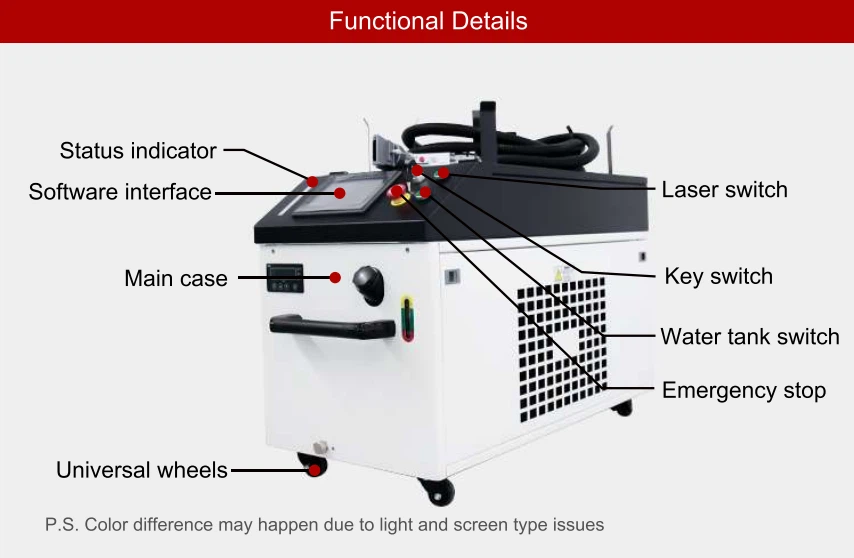 Functional Details

Status indicator
Software interface
Main case
Universal wheels

Laser switch
Key switch
Water tank switch
Emergency stop

P.S. Color difference may happen due to light and screen type issues